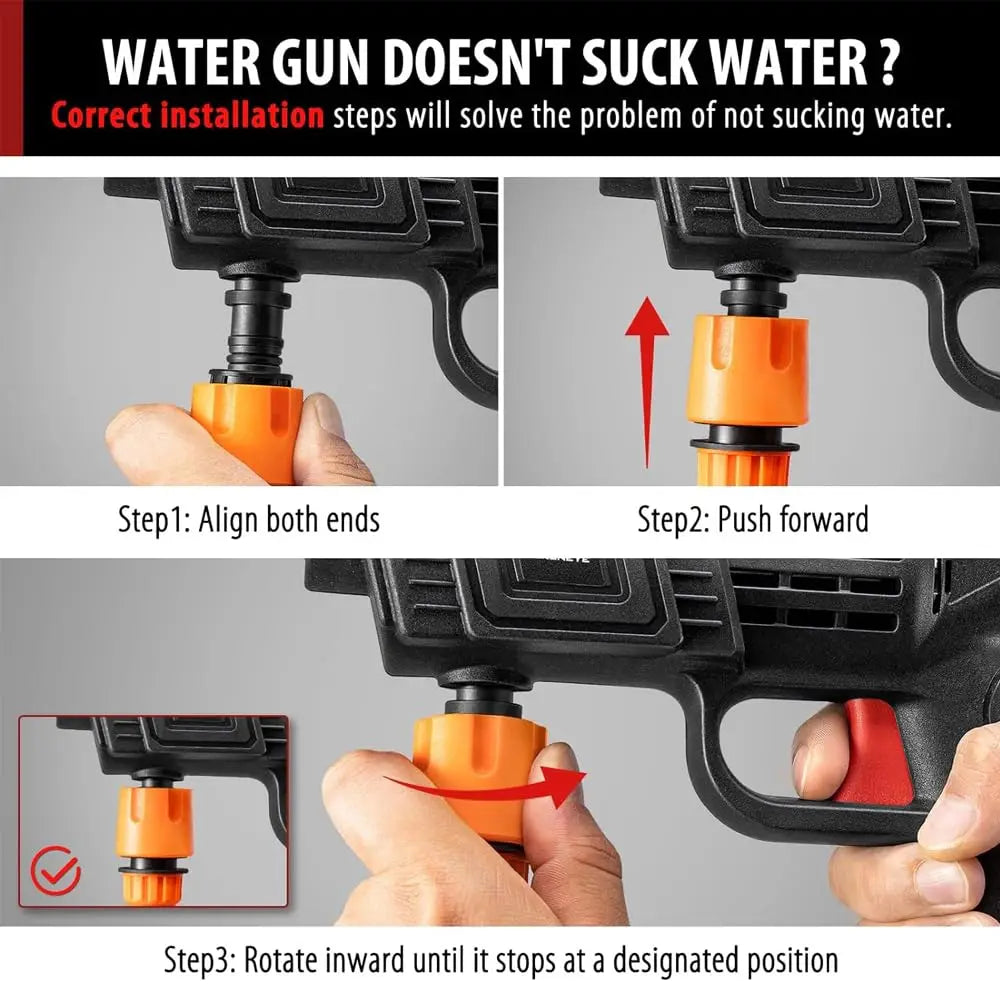 WATER GUN DOESN'T SUCK WATER ?

Correct installation steps will solve the problem of not sucking water.

Step1: Align both ends

Step2: Push forward

Step3: Rotate inward until it stops at a designated position